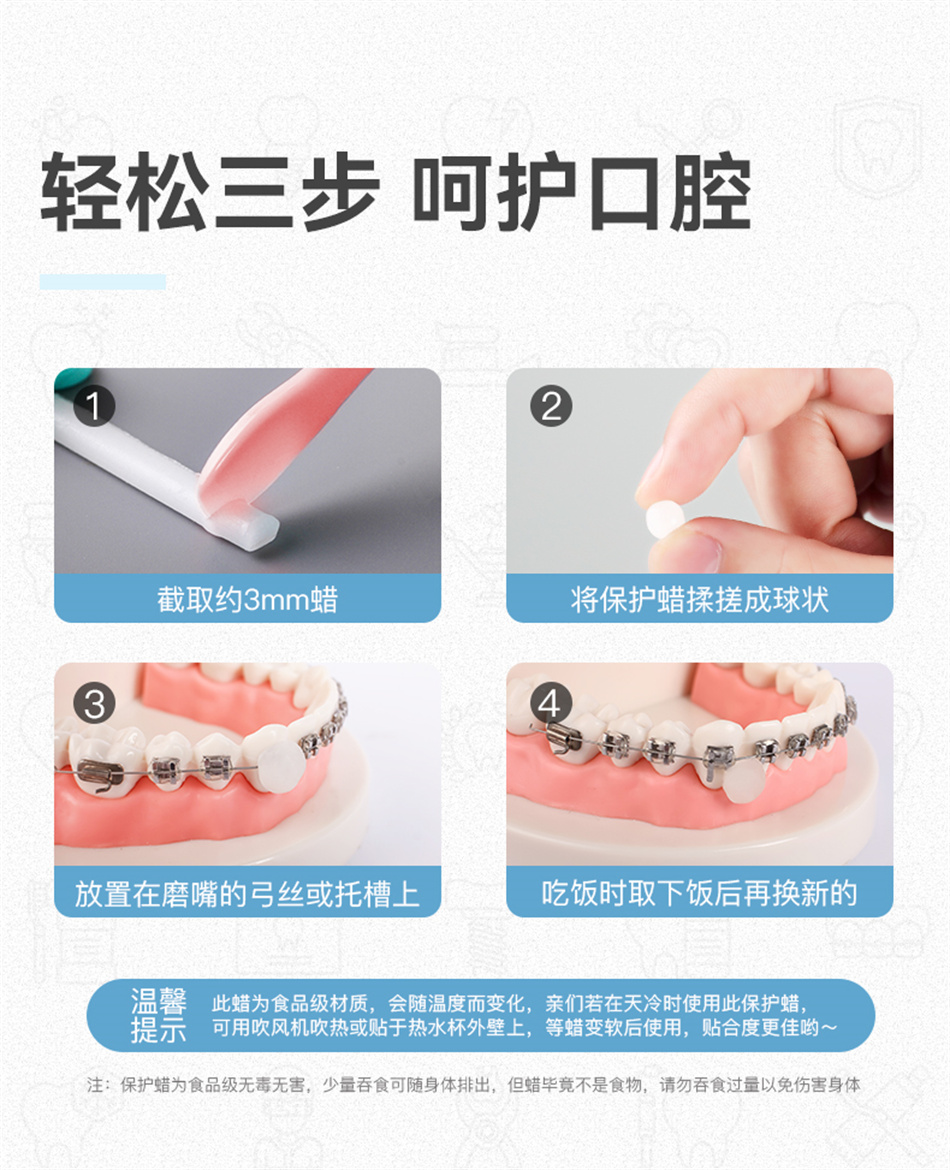 轻松三步 呵护口腔

1
截取约3mm蜡

2
将保护蜡揉搓成球状

3
放置在磨嘴的弓丝或托槽上

4
吃饭时取下饭后再换新的

温馨提示
此蜡为食品级材质，会随温度而变化，亲们若在天冷时使用此保护蜡，可用吹风机吹热或贴于热水杯外壁上，等蜡变软后使用，贴合度更佳哟～

注：保护蜡为食品级无毒无害，少量吞食可随身体排出，但蜡毕竟不是食物，请勿吞食过量以免伤害身体